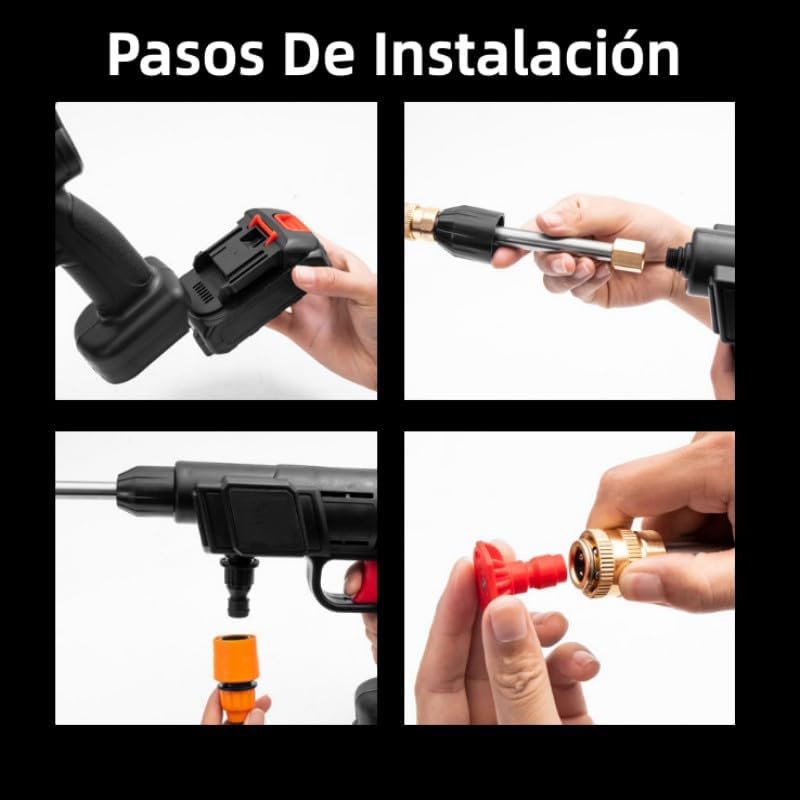 Pasos De Instalación